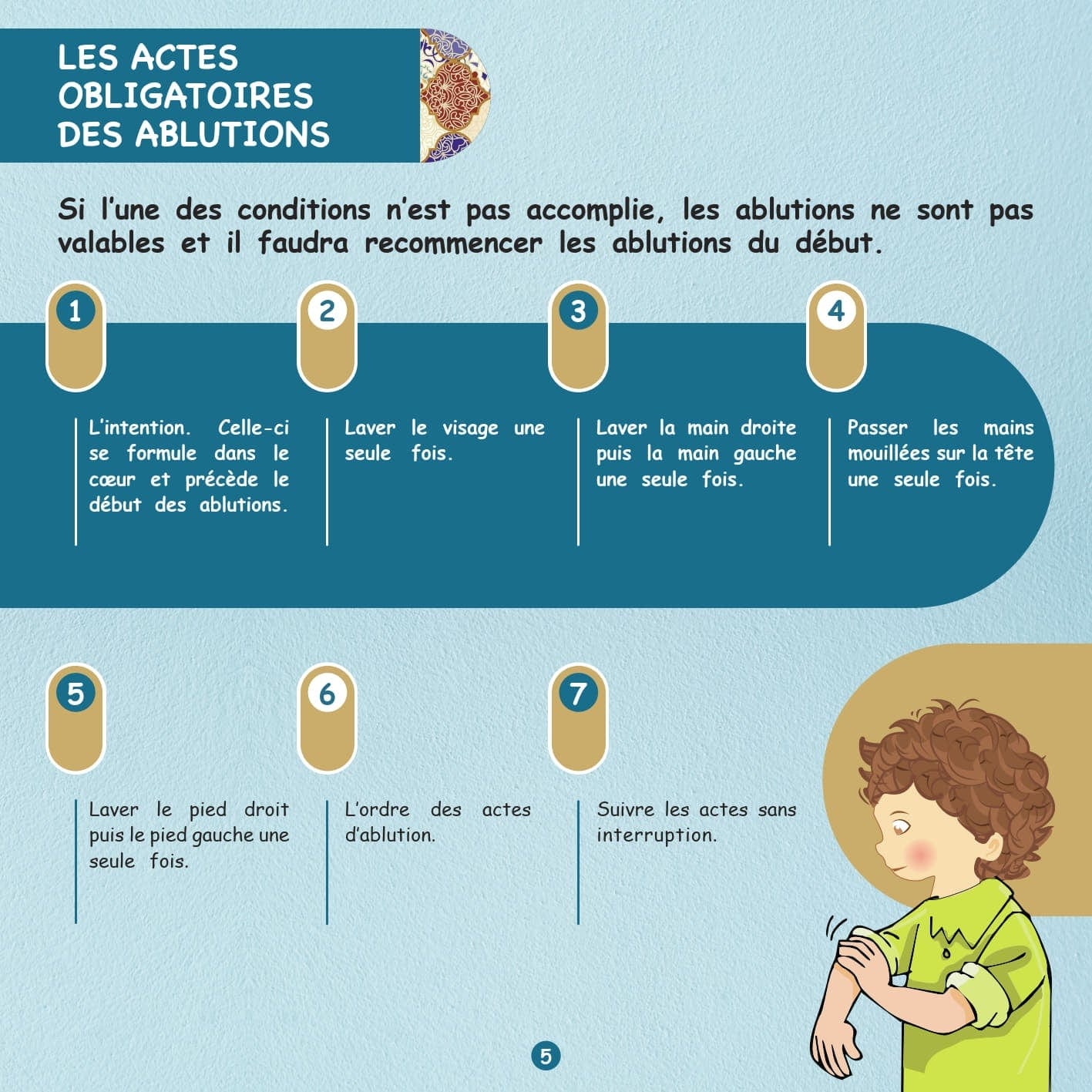 LES ACTES OBLIGATOIRES DES ABLUTIONS

Si l'une des conditions n'est pas accomplie, les ablutions ne sont pas valables et il faudra recommencer les ablutions du début.

1

L'intention. Celle-ci se formule dans le cœur et précède le début des ablutions.

2

Laver le visage une seule fois.

3

Laver la main droite puis la main gauche une seule fois.

4

Passer les mains mouillées sur la tête une seule fois.

5

Laver le pied droit puis le pied gauche une seule fois.

6

L'ordre des actes d'ablution.

7

Suivre les actes sans interruption.

5